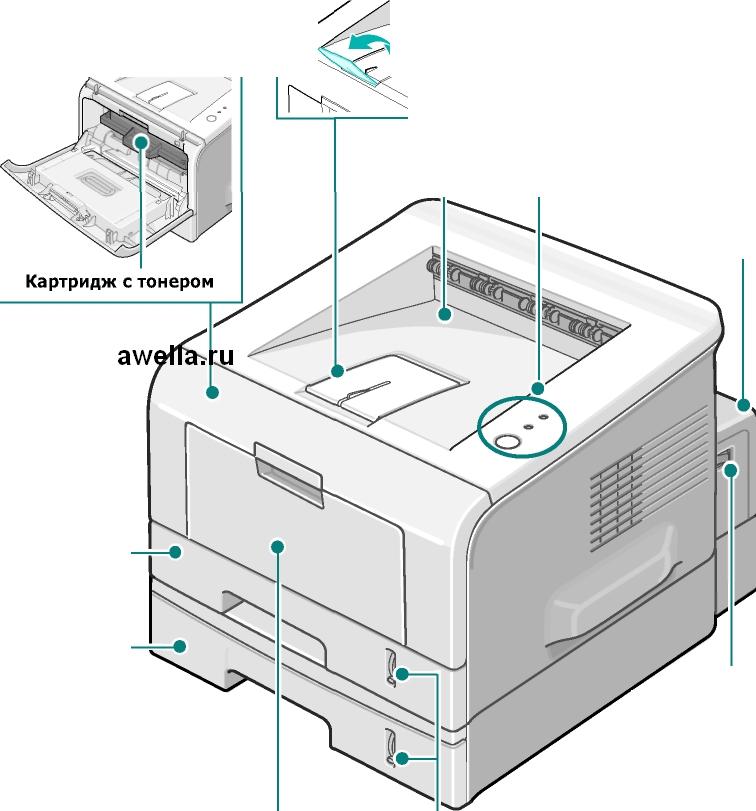 Картридж с тонером

awella.ru